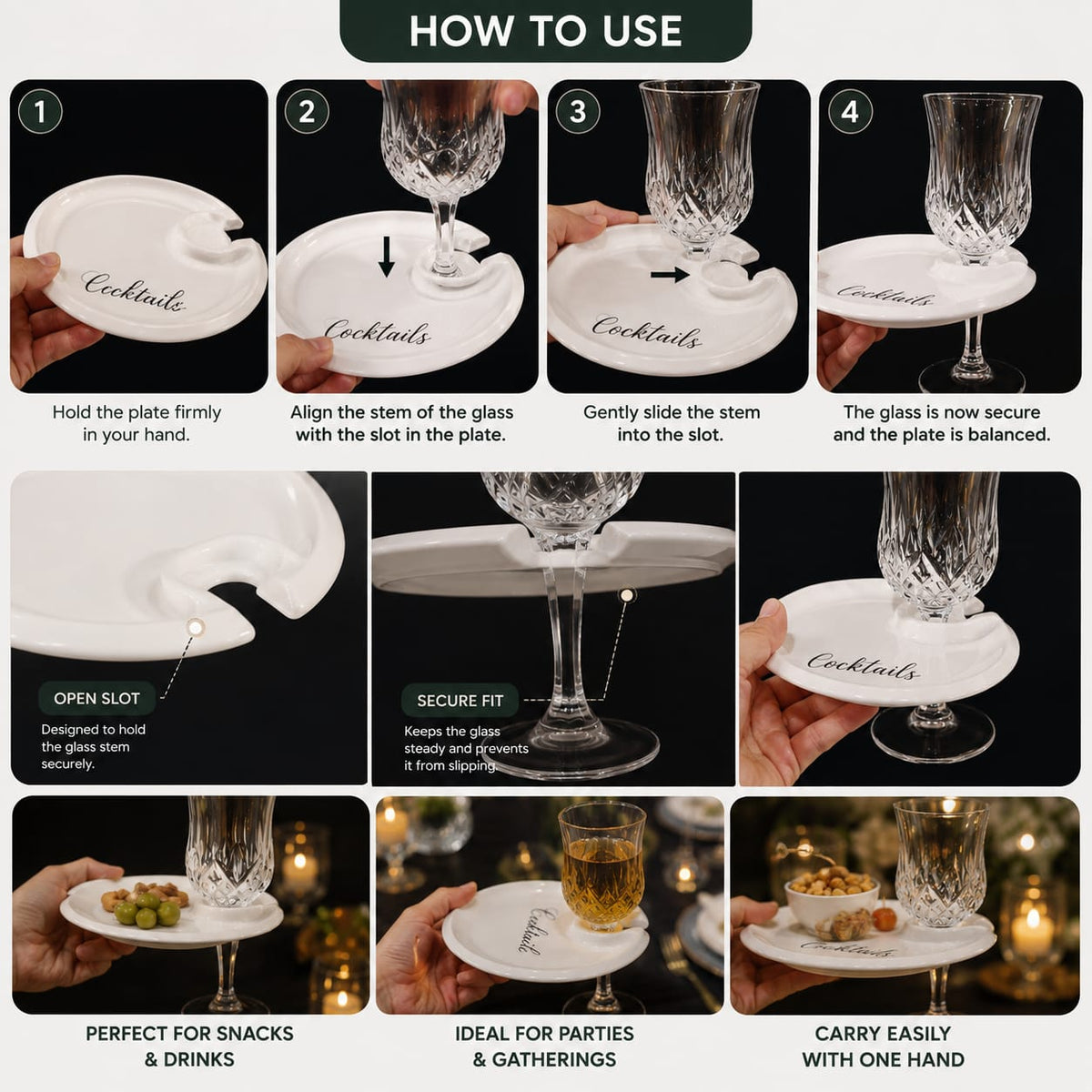 HOW TO USE

1

Cocktails

Hold the plate firmly in your hand.

2

Cocktails

Align the stem of the glass with the slot in the plate.

3

Cocktails

Gently slide the stem into the slot.

4

Cocktails

The glass is now secure and the plate is balanced.

OPEN SLOT

Designed to hold the glass stem securely.

SECURE FIT

Keeps the glass steady and prevents it from slipping.

Cocktails

PERFECT FOR SNACKS & DRINKS

Cocktails

IDEAL FOR PARTIES & GATHERINGS

Cocktails

CARRY EASILY WITH ONE HAND